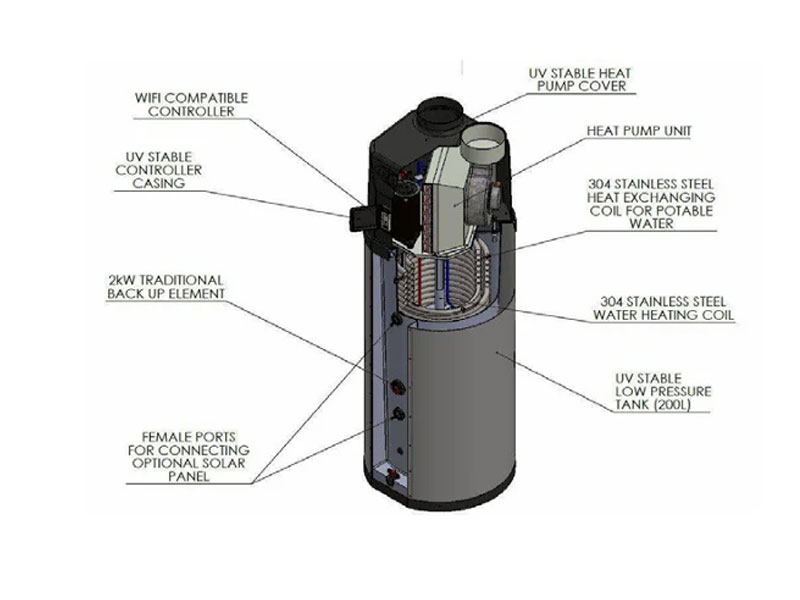 WIFI COMPATIBLE CONTROLLER

UV STABLE CONTROLLER CASING

2kW TRADITIONAL BACK UP ELEMENT

FEMALE PORTS FOR CONNECTING OPTIONAL SOLAR PANEL

UV STABLE HEAT PUMP COVER

HEAT PUMP UNIT

304 STAINLESS STEEL HEAT EXCHANGING COIL FOR POTABLE WATER

304 STAINLESS STEEL WATER HEATING COIL

UV STABLE LOW PRESSURE TANK (200L)